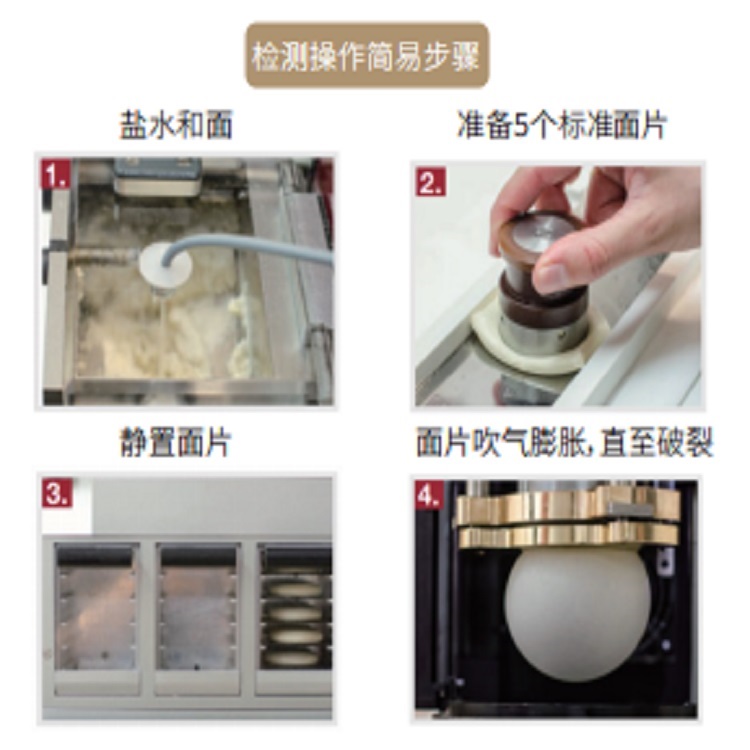 检测操作简易步骤

盐水和面

1.

准备5个标准面片

2.

静置面片

3.

面片吹气膨胀，直至破裂

4.